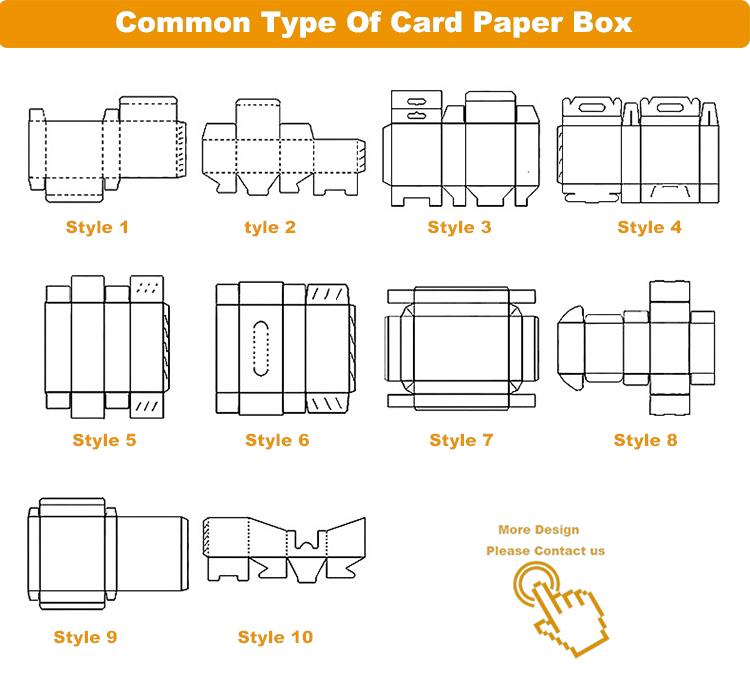 Common Type Of Card Paper Box

Style 1

tyle 2

Style 3

Style 4

Style 5

Style 6

Style 7

Style 8

Style 9

Style 10

More Design
Please Contact us